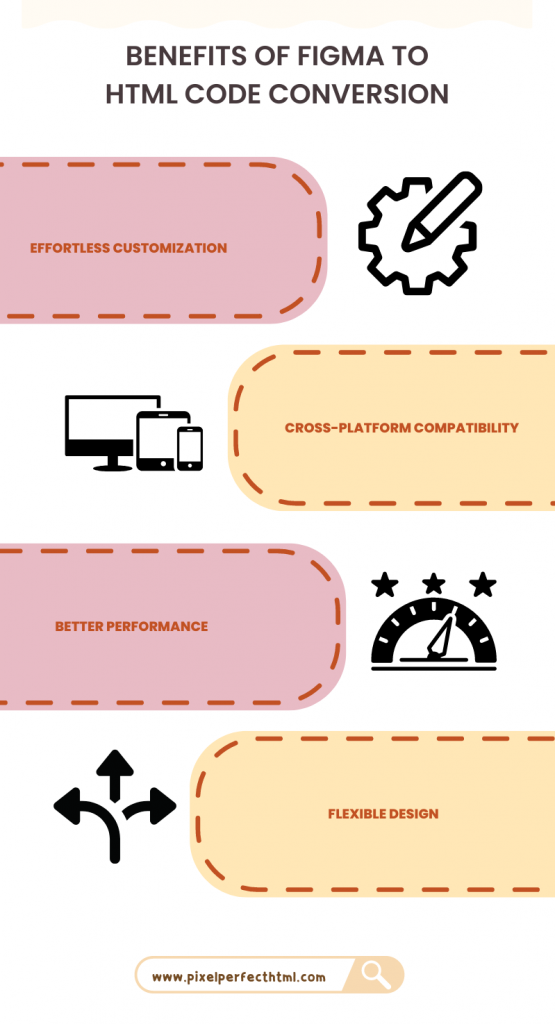 BENEFITS OF FIGMA TO HTML CODE CONVERSION

EFFORTLESS CUSTOMIZATION

CROSS-PLATFORM COMPATIBILITY

BETTER PERFORMANCE

FLEXIBLE DESIGN

www.pixelperfecthtml.com